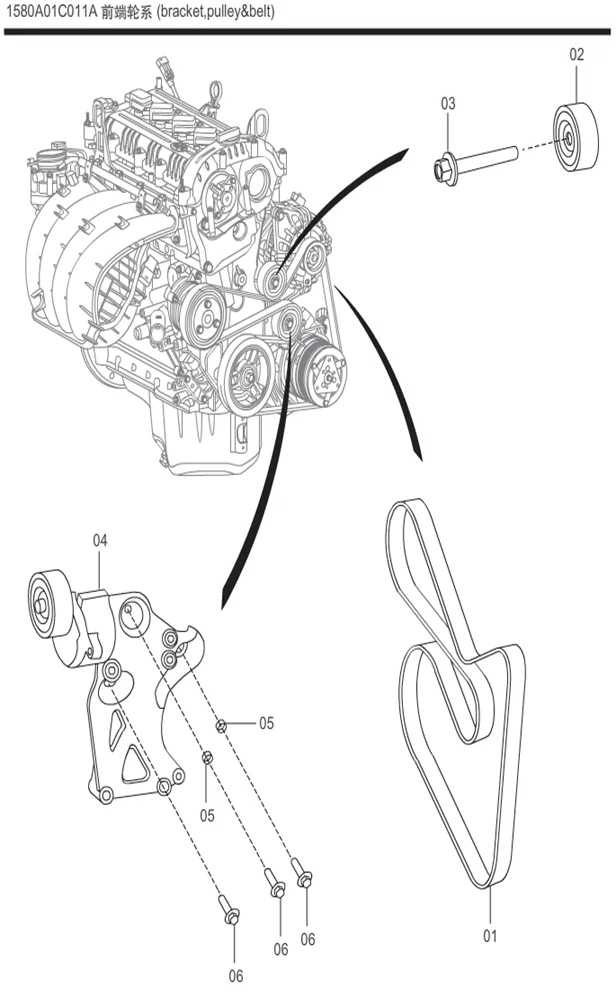 1580A01C011A 前端轮系 (bracket,pulley&belt)

02

03

04

05

05

06

06

06

01